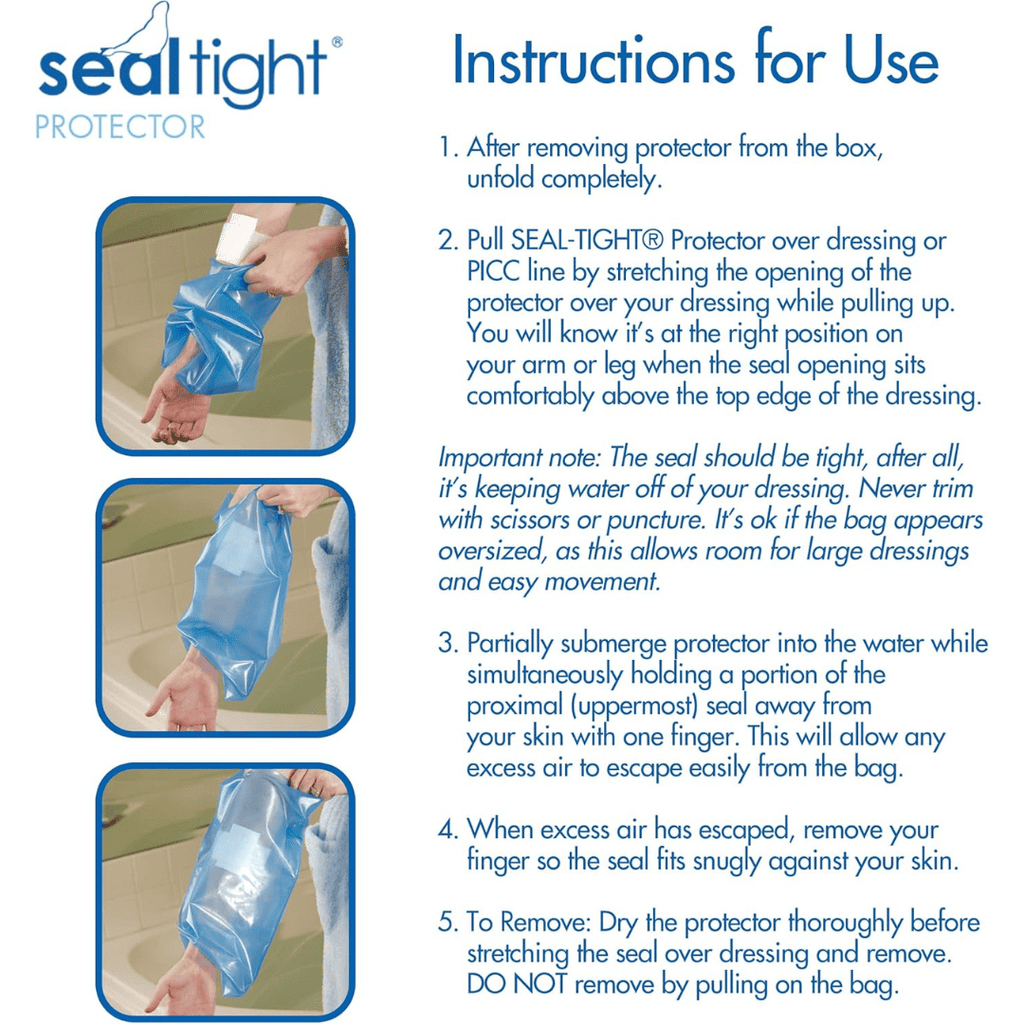 sealtight®
PROTECTOR

Instructions for Use

1. After removing protector from the box, unfold completely.

2. Pull SEAL-TIGHT® Protector over dressing or PICC line by stretching the opening of the protector over your dressing while pulling up. You will know it's at the right position on your arm or leg when the seal opening sits comfortably above the top edge of the dressing.

Important note: The seal should be tight, after all, it's keeping water off of your dressing. Never trim with scissors or puncture. It's ok if the bag appears oversized, as this allows room for large dressings and easy movement.

3. Partially submerge protector into the water while simultaneously holding a portion of the proximal (uppermost) seal away from your skin with one finger. This will allow any excess air to escape easily from the bag.

4. When excess air has escaped, remove your finger so the seal fits snugly against your skin.

5. To Remove: Dry the protector thoroughly before stretching the seal over dressing and remove. DO NOT remove by pulling on the bag.