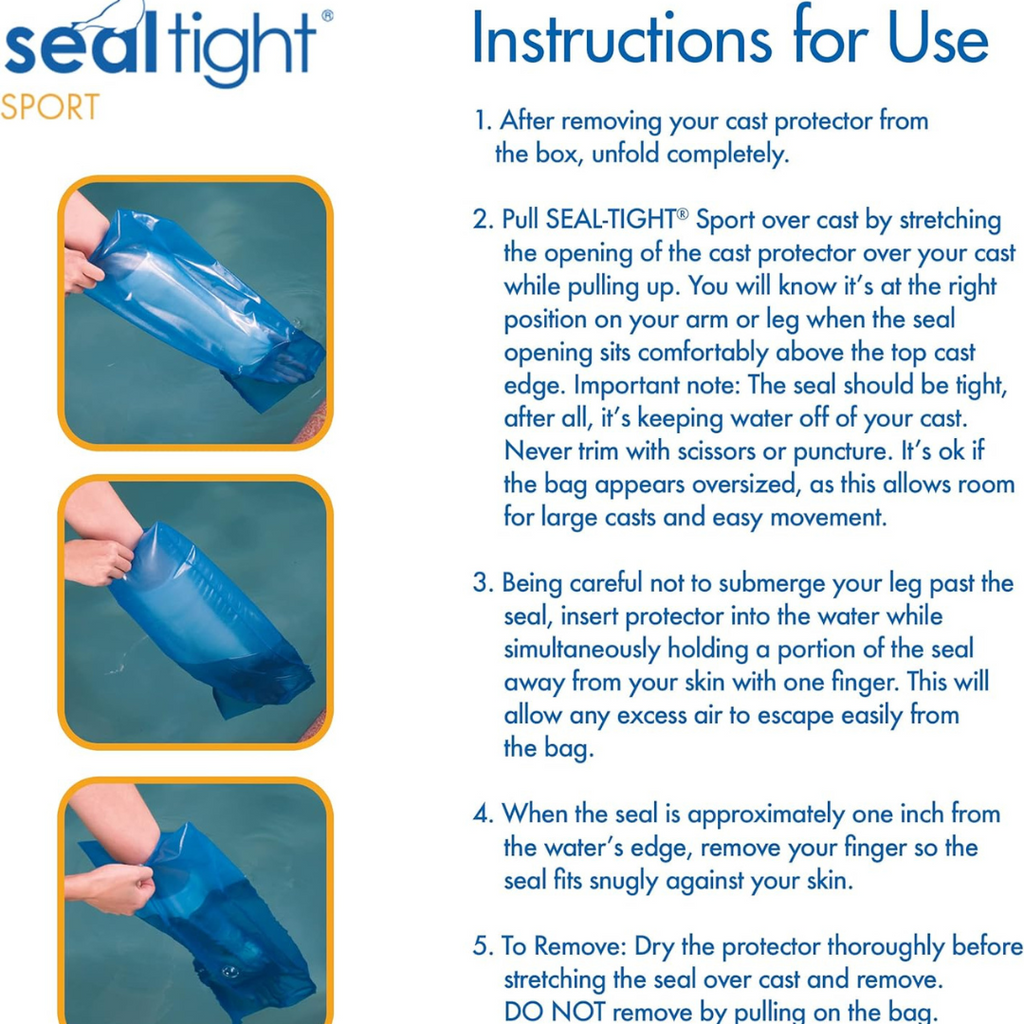 sealtight®
SPORT

Instructions for Use

1. After removing your cast protector from the box, unfold completely.

2. Pull SEAL-TIGHT® Sport over cast by stretching the opening of the cast protector over your cast while pulling up. You will know it's at the right position on your arm or leg when the seal opening sits comfortably above the top cast edge. Important note: The seal should be tight, after all, it's keeping water off of your cast. Never trim with scissors or puncture. It's ok if the bag appears oversized, as this allows room for large casts and easy movement.

3. Being careful not to submerge your leg past the seal, insert protector into the water while simultaneously holding a portion of the seal away from your skin with one finger. This will allow any excess air to escape easily from the bag.

4. When the seal is approximately one inch from the water's edge, remove your finger so the seal fits snugly against your skin.

5. To Remove: Dry the protector thoroughly before stretching the seal over cast and remove. DO NOT remove by pulling on the bag.