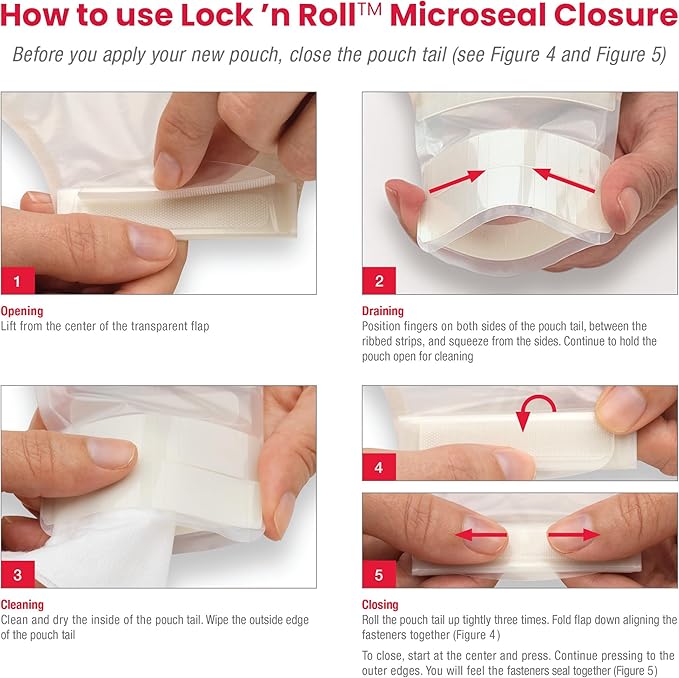 How to use Lock 'n Roll™ Microseal Closure

Before you apply your new pouch, close the pouch tail (see Figure 4 and Figure 5)

1

Opening
Lift from the center of the transparent flap

2

Draining
Position fingers on both sides of the pouch tail, between the ribbed strips, and squeeze from the sides. Continue to hold the pouch open for cleaning

3

Cleaning
Clean and dry the inside of the pouch tail. Wipe the outside edge of the pouch tail

4

5

Closing
Roll the pouch tail up tightly three times. Fold flap down aligning the fasteners together (Figure 4)

To close, start at the center and press. Continue pressing to the outer edges. You will feel the fasteners seal together (Figure 5)