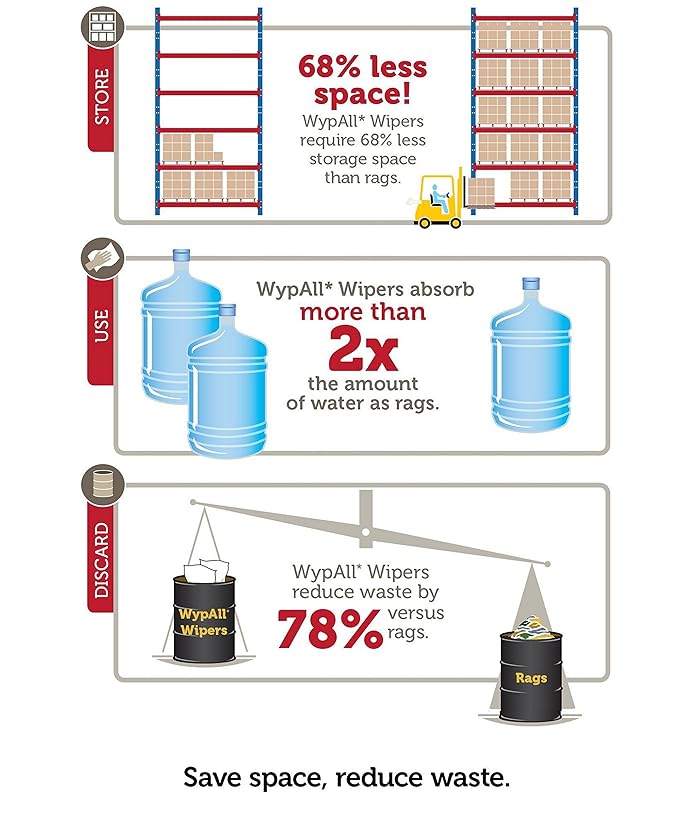 STORE

68% less space!

WypAll* Wipers require 68% less storage space than rags.

USE

WypAll* Wipers absorb more than 2x the amount of water as rags.

DISCARD

WypAll* Wipers reduce waste by 78% versus rags.

WypAll* Wipers

Rags

Save space, reduce waste.