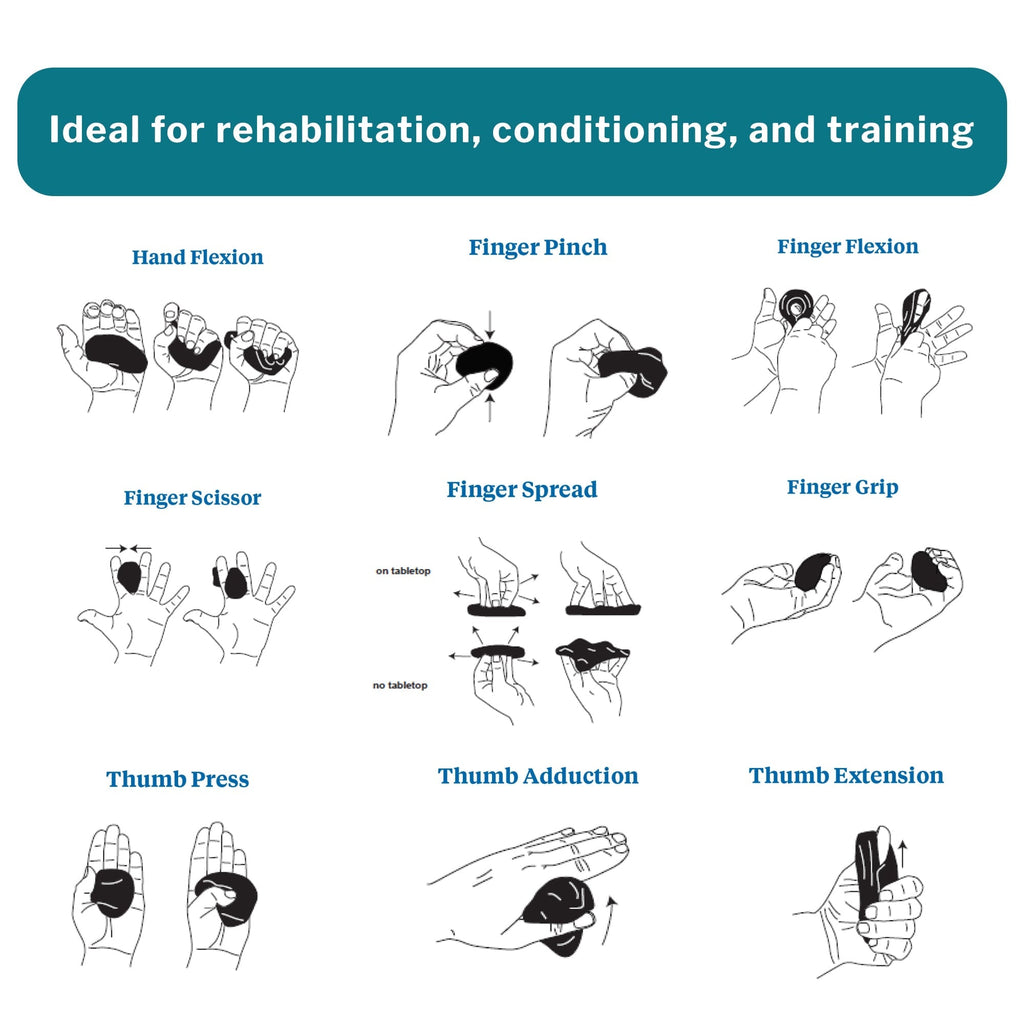 Ideal for rehabilitation, conditioning, and training

Hand Flexion

Finger Pinch

Finger Flexion

Finger Scissor

Finger Spread

on tabletop

no tabletop

Finger Grip

Thumb Press

Thumb Adduction

Thumb Extension