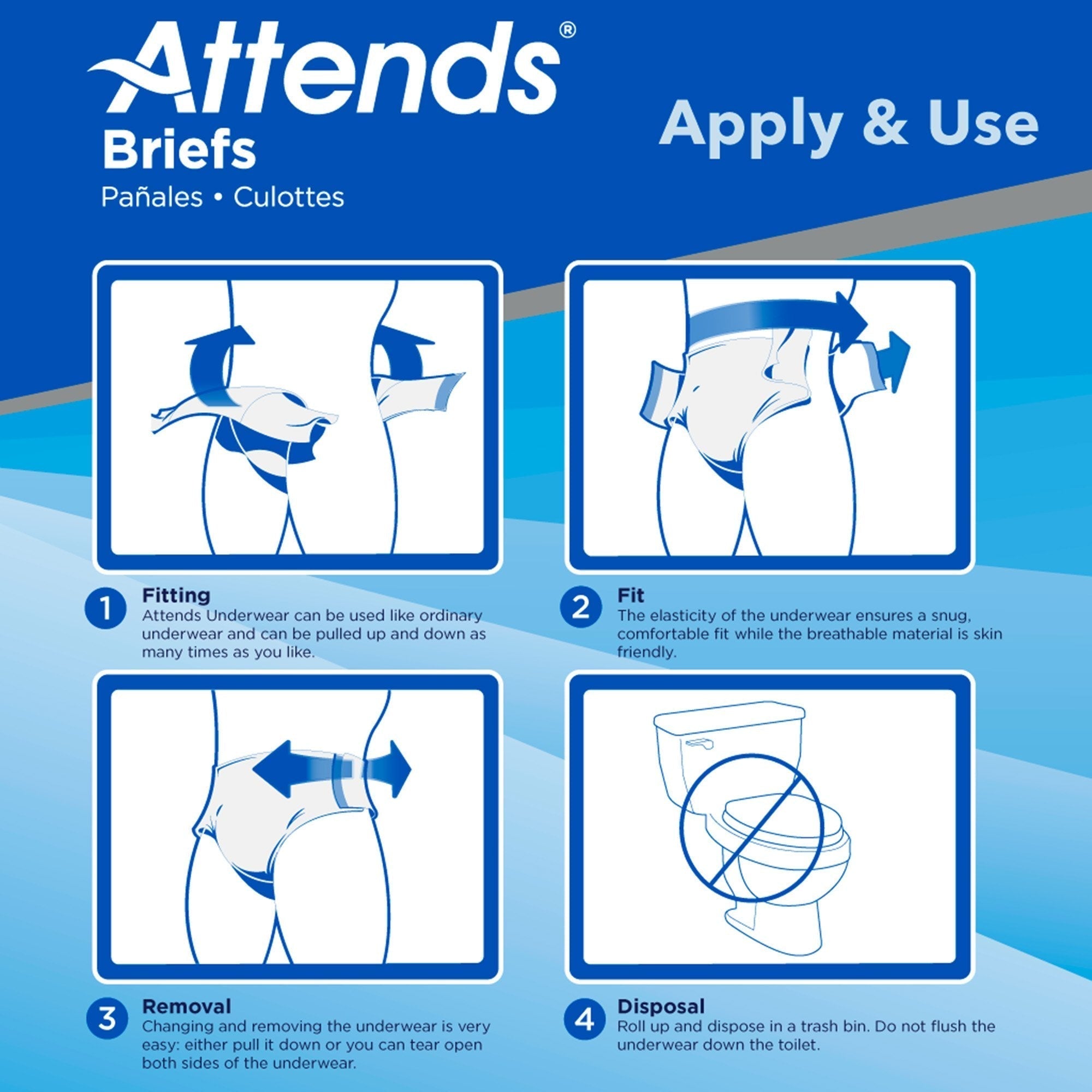 Attends®
Briefs
Pañales • Culottes

Apply & Use

1 Fitting
Attends Underwear can be used like ordinary underwear and can be pulled up and down as many times as you like.

2 Fit
The elasticity of the underwear ensures a snug, comfortable fit while the breathable material is skin friendly.

3 Removal
Changing and removing the underwear is very easy: either pull it down or you can tear open both sides of the underwear.

4 Disposal
Roll up and dispose in a trash bin. Do not flush the underwear down the toilet.