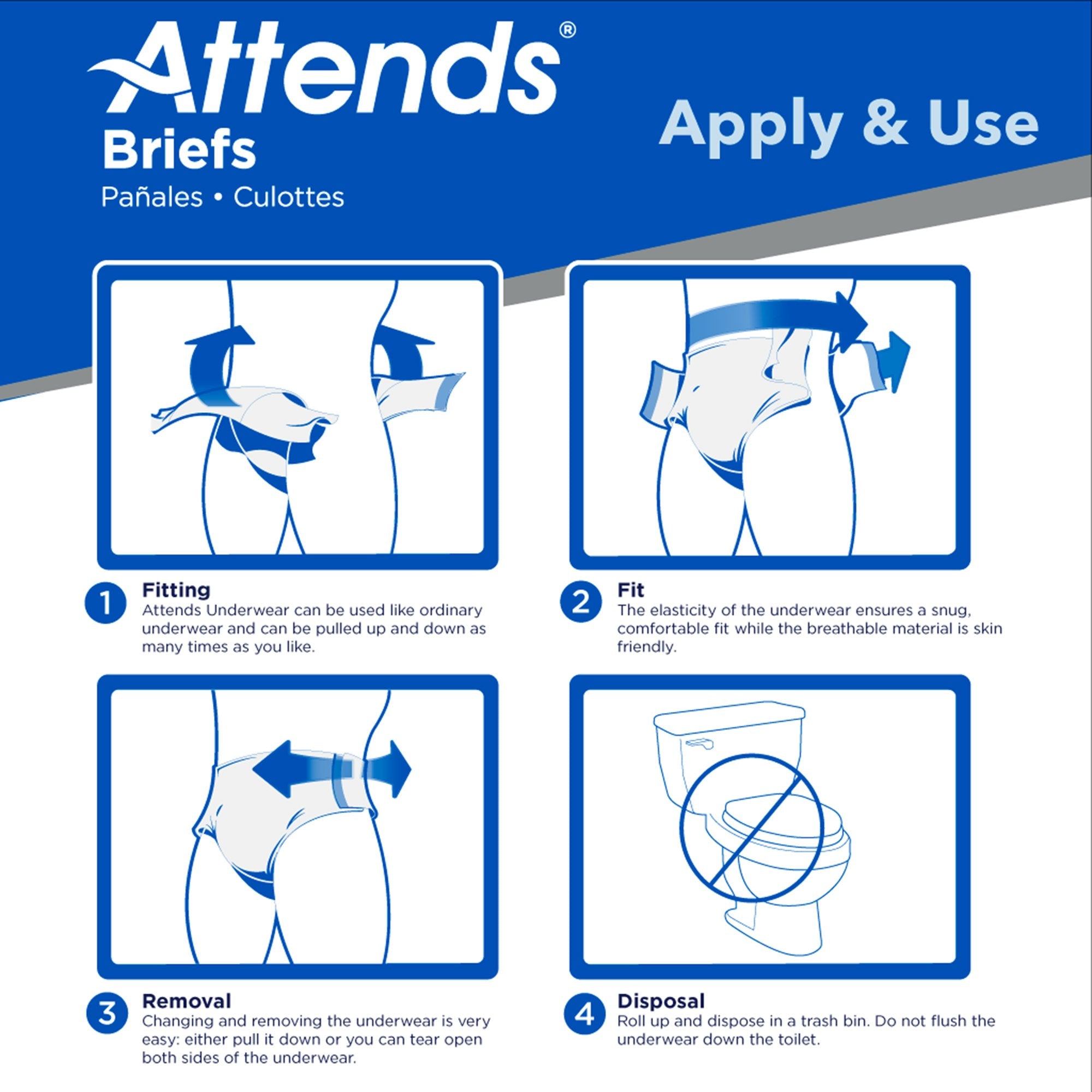 Attends®
Briefs
Pañales • Culottes

Apply & Use

1
Fitting
Attends Underwear can be used like ordinary underwear and can be pulled up and down as many times as you like.

2
Fit
The elasticity of the underwear ensures a snug, comfortable fit while the breathable material is skin friendly.

3
Removal
Changing and removing the underwear is very easy: either pull it down or you can tear open both sides of the underwear.

4
Disposal
Roll up and dispose in a trash bin. Do not flush the underwear down the toilet.