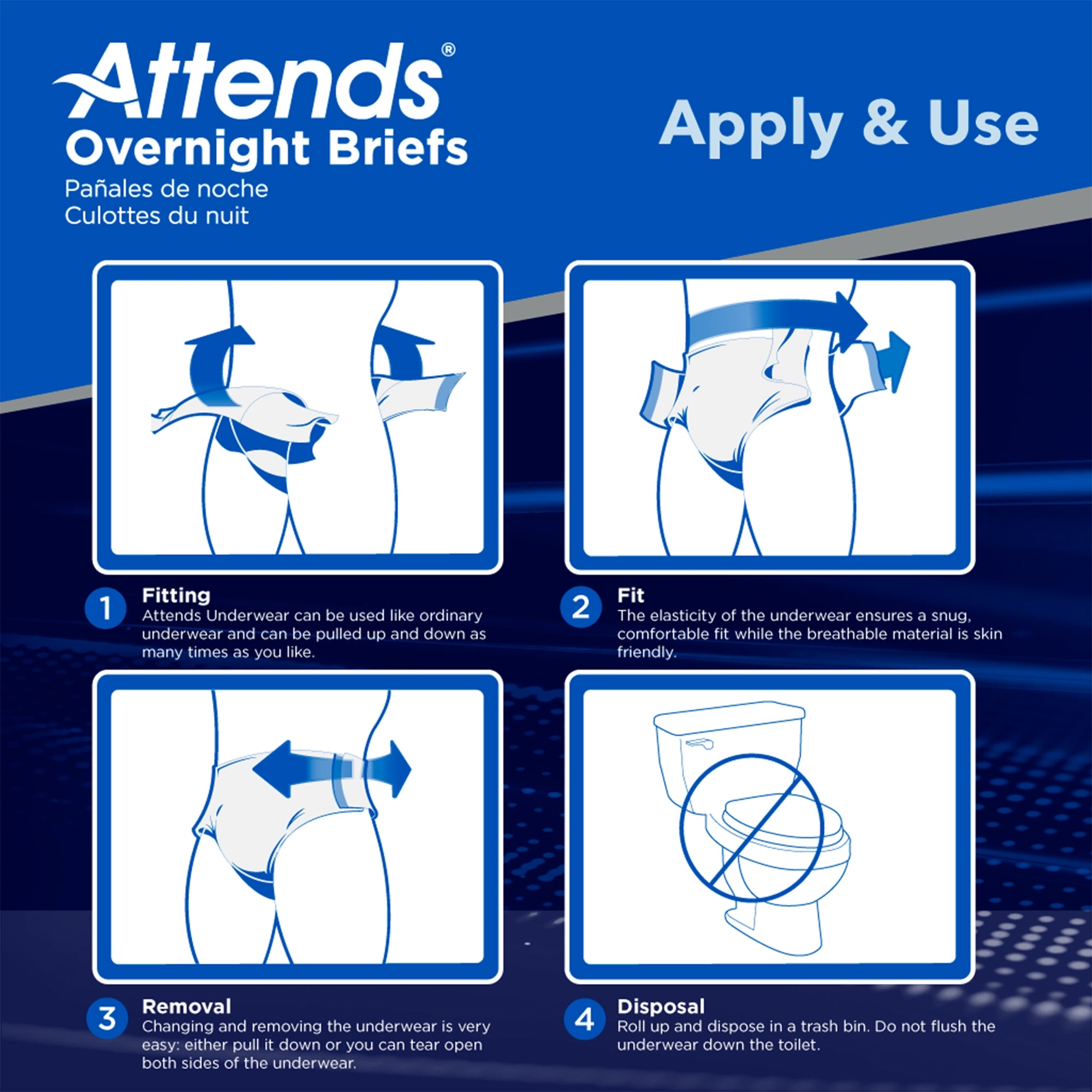 Attends®
Overnight Briefs
Pañales de noche
Culottes du nuit

Apply & Use

1 Fitting
Attends Underwear can be used like ordinary underwear and can be pulled up and down as many times as you like.

2 Fit
The elasticity of the underwear ensures a snug, comfortable fit while the breathable material is skin friendly.

3 Removal
Changing and removing the underwear is very easy: either pull it down or you can tear open both sides of the underwear.

4 Disposal
Roll up and dispose in a trash bin. Do not flush the underwear down the toilet.