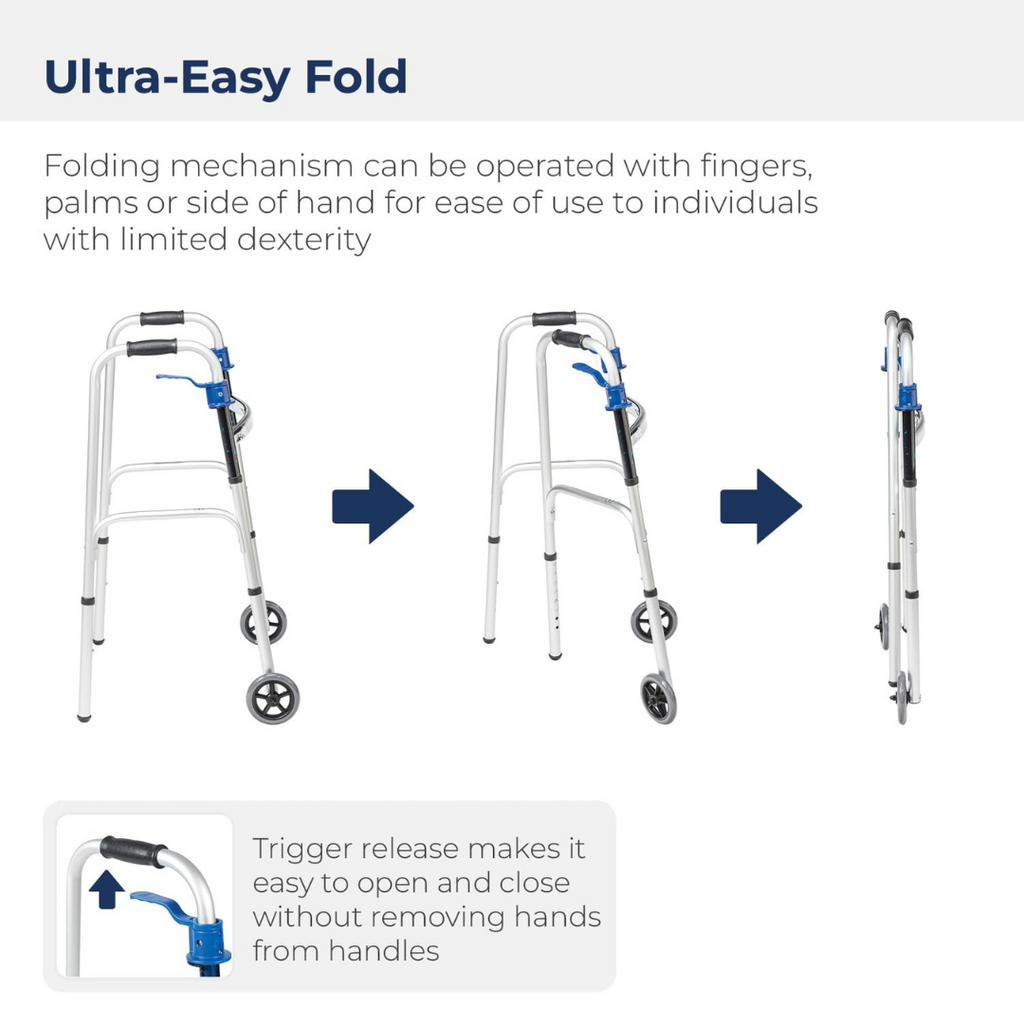 Ultra-Easy Fold

Folding mechanism can be operated with fingers, palms or side of hand for ease of use to individuals with limited dexterity

Trigger release makes it easy to open and close without removing hands from handles